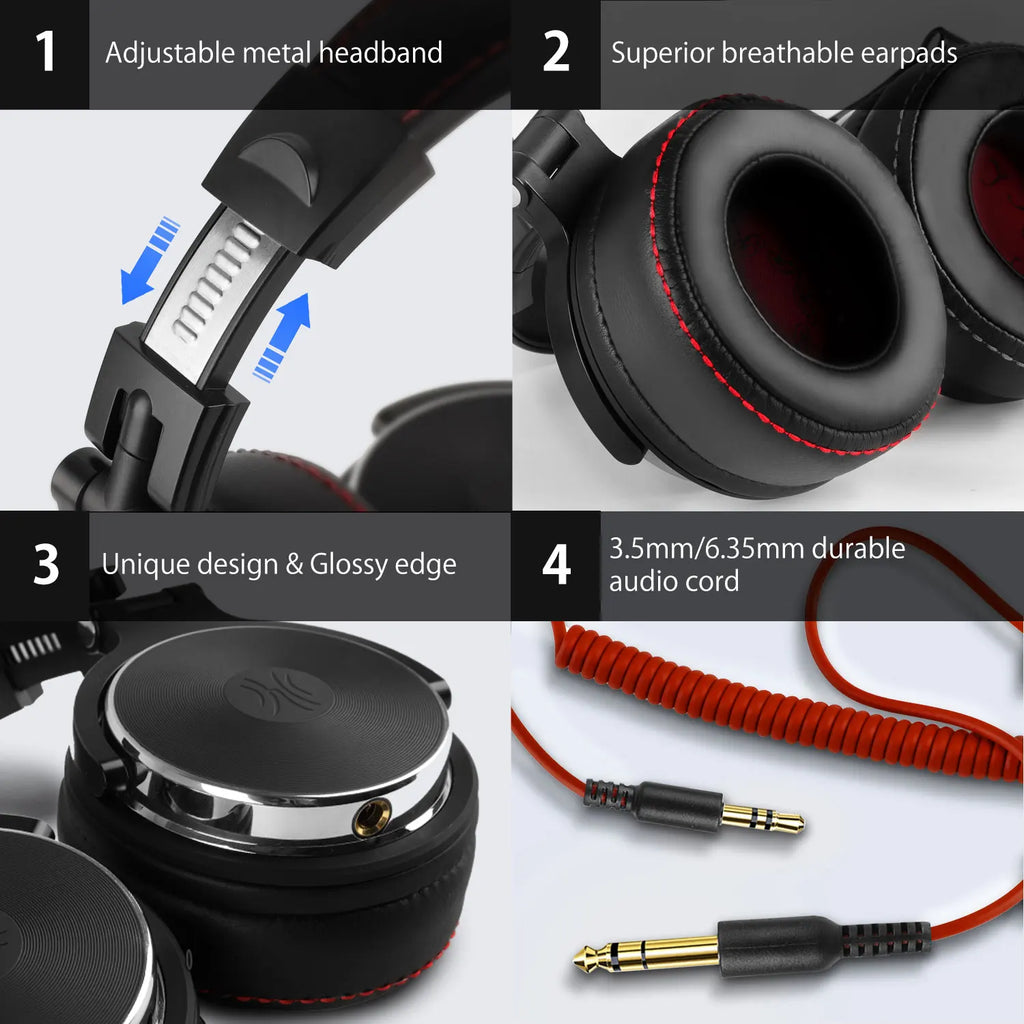 1 Adjustable metal headband

2 Superior breathable earpads

3 Unique design & Glossy edge

4 3.5mm/6.35mm durable audio cord