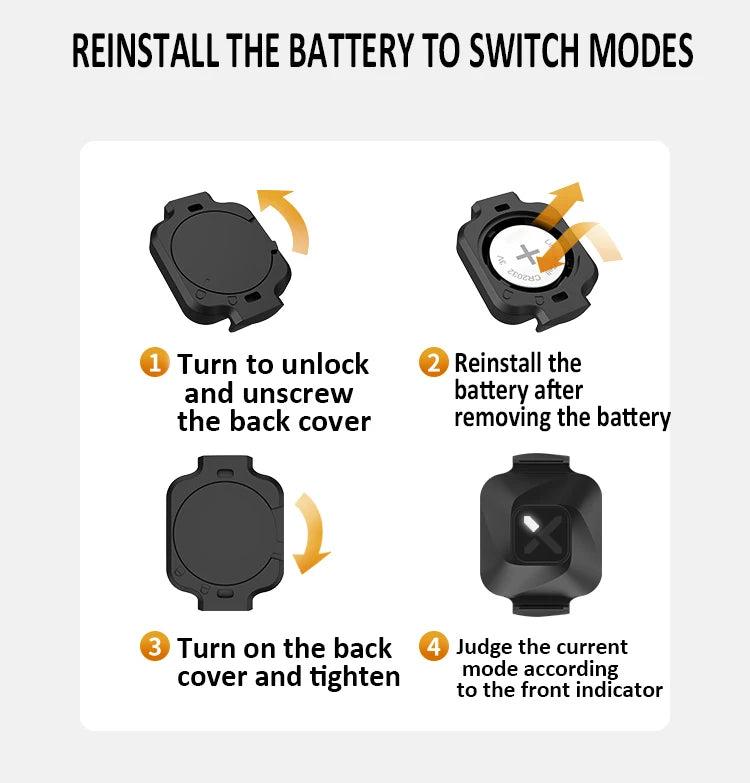 REINSTALL THE BATTERY TO SWITCH MODES

CR2032 3V

1 Turn to unlock and unscrew the back cover

2 Reinstall the battery after removing the battery

3 Turn on the back cover and tighten

4 Judge the current mode according to the front indicator