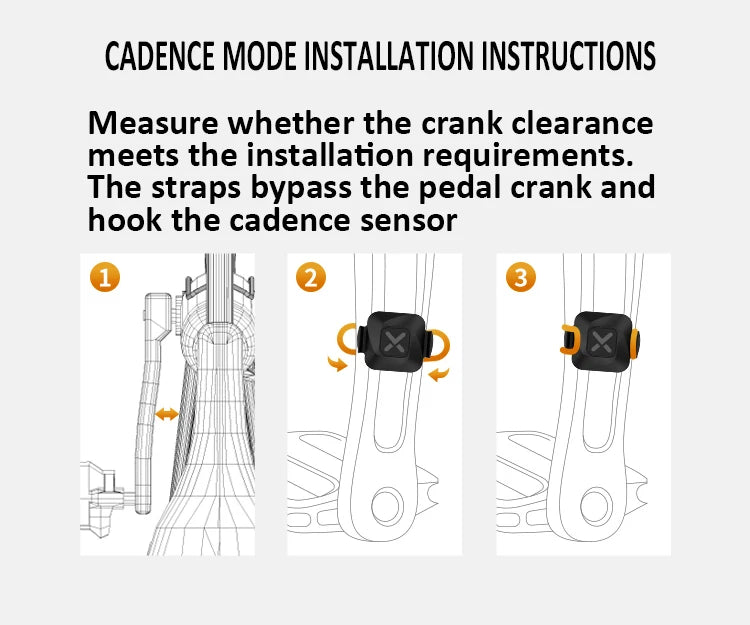 CADENCE MODE INSTALLATION INSTRUCTIONS

Measure whether the crank clearance meets the installation requirements. The straps bypass the pedal crank and hook the cadence sensor

1

2

3