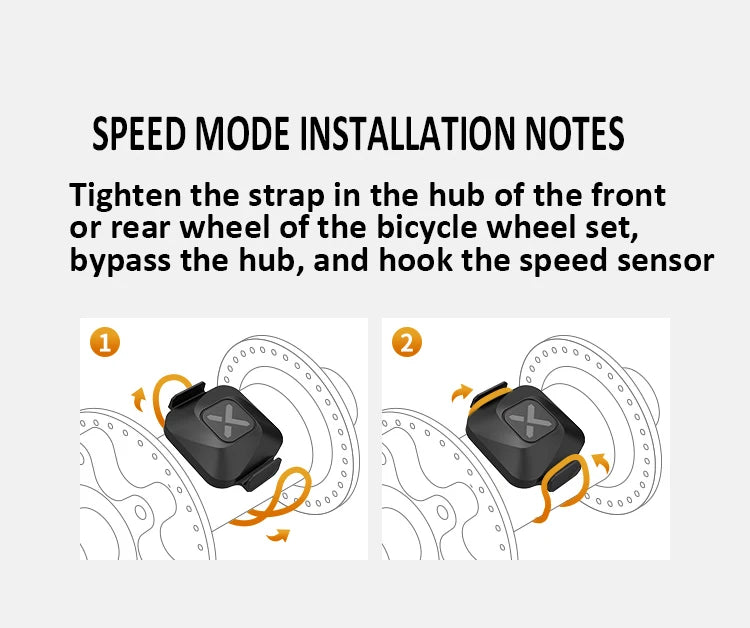 SPEED MODE INSTALLATION NOTES

Tighten the strap in the hub of the front or rear wheel of the bicycle wheel set, bypass the hub, and hook the speed sensor

1

2